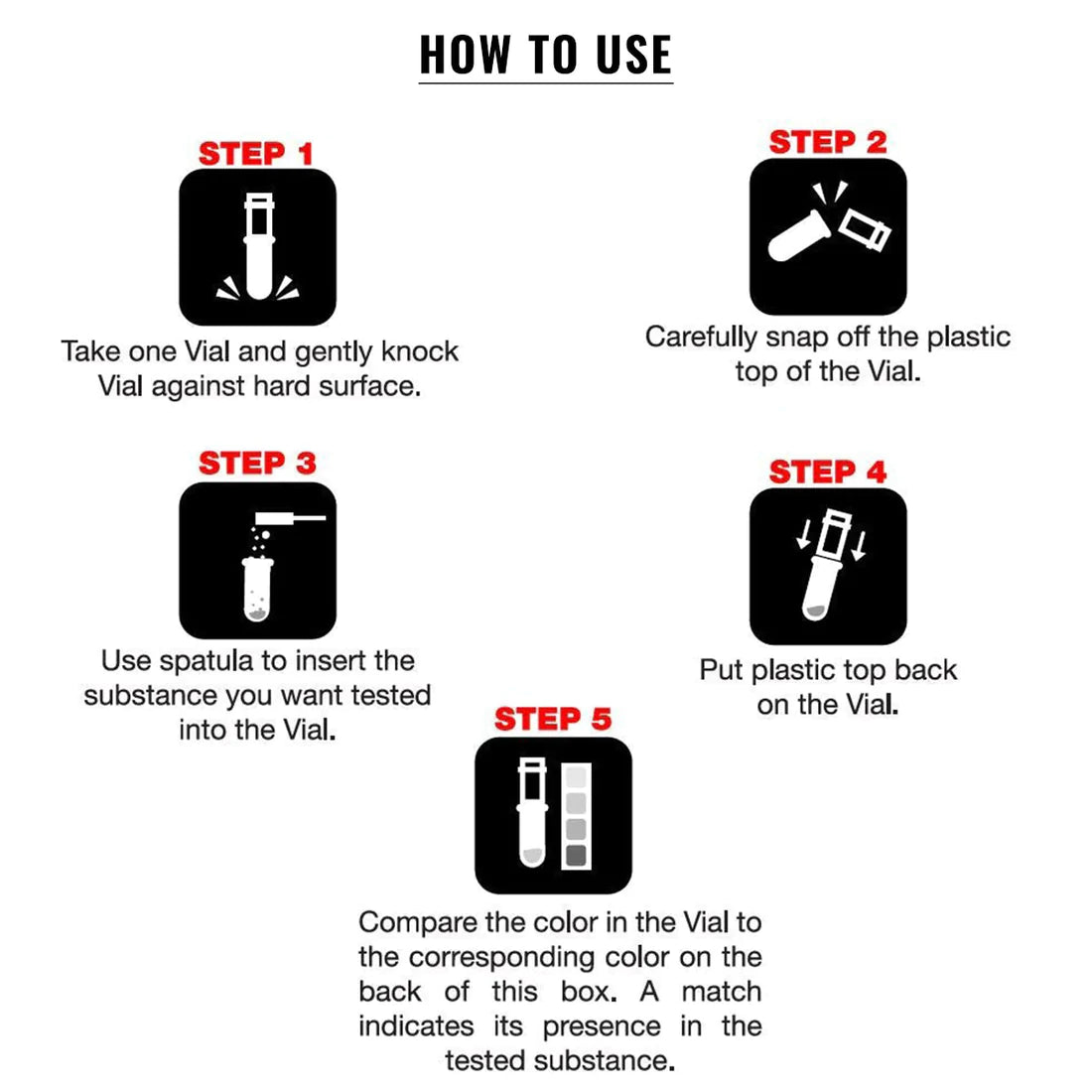 HOW TO USE

STEP 1

Take one Vial and gently knock Vial against hard surface.

STEP 2

Carefully snap off the plastic top of the Vial.

STEP 3

Use spatula to insert the substance you want tested into the Vial.

STEP 4

Put plastic top back on the Vial.

STEP 5

Compare the color in the Vial to the corresponding color on the back of this box. A match indicates its presence in the tested substance.